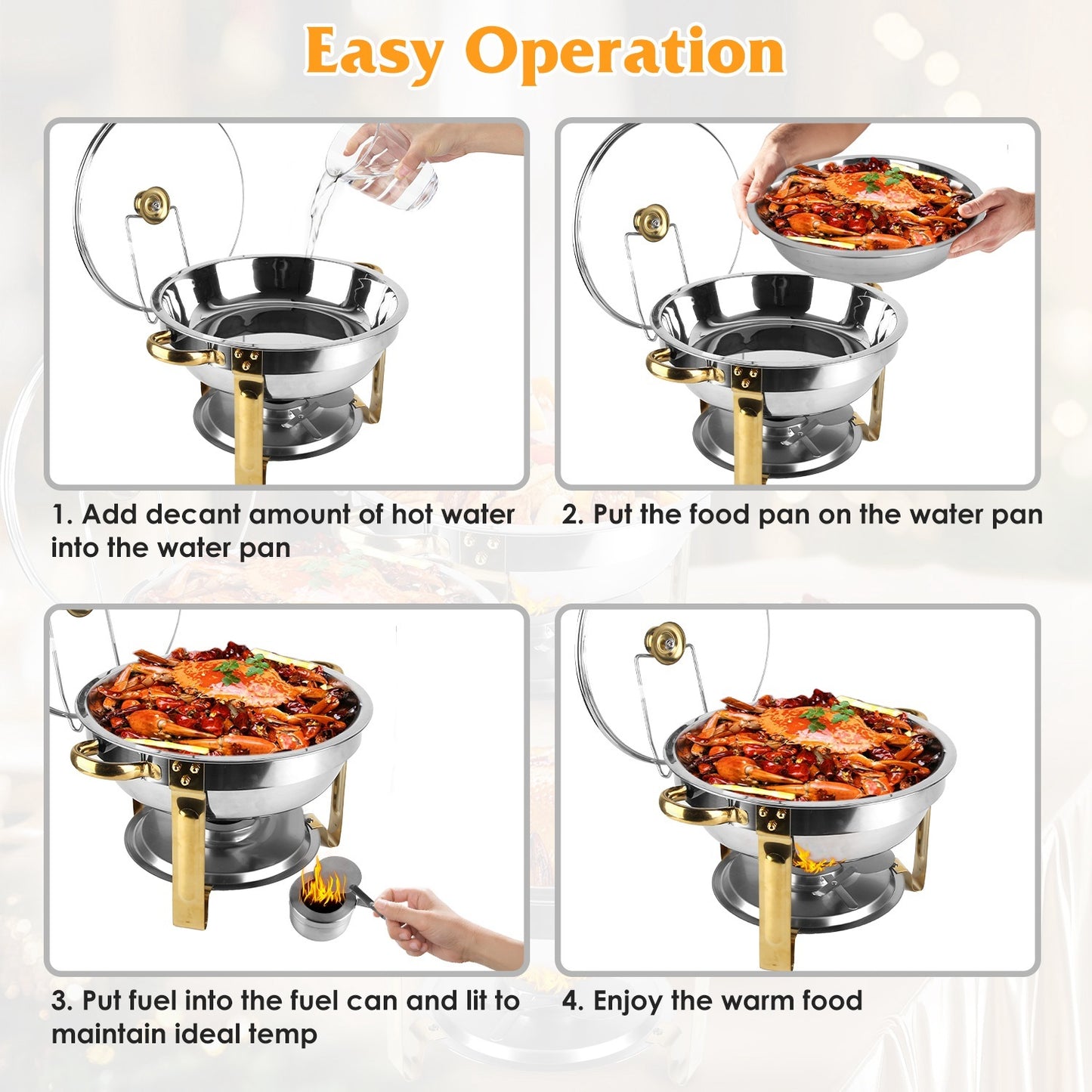 Easy Operation

1. Add decant amount of hot water into the water pan

2. Put the food pan on the water pan

3. Put fuel into the fuel can and lit to maintain ideal temp

4. Enjoy the warm food